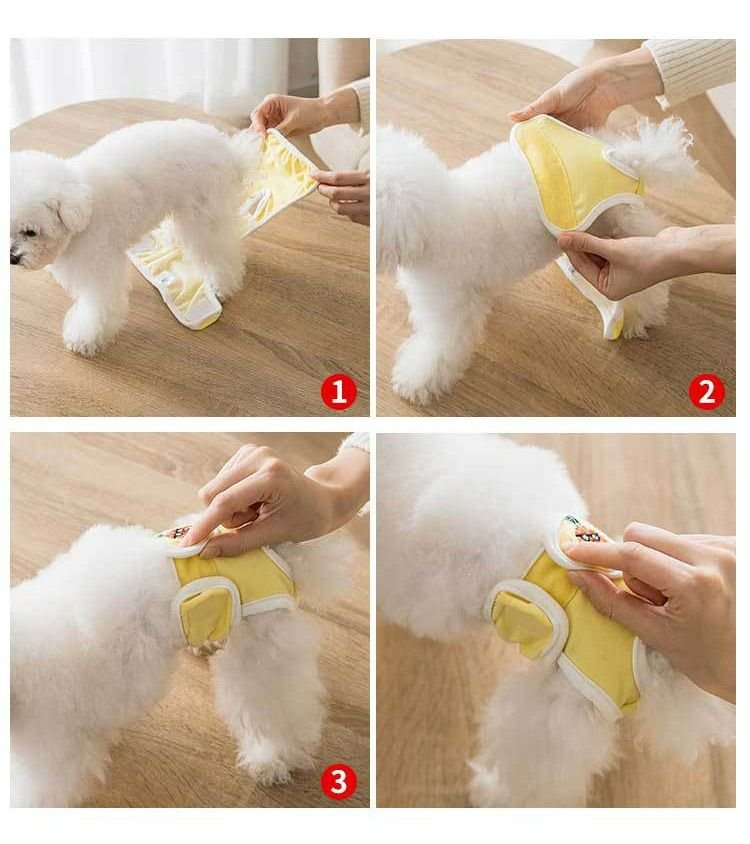 1

2

3